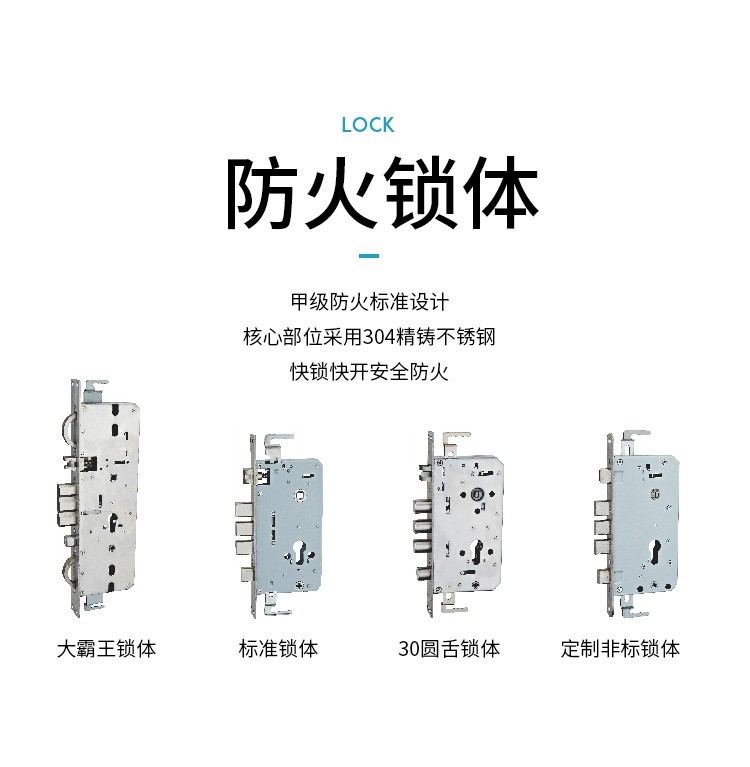 LOCK

防火锁体

甲级防火标准设计
核心部位采用304精铸不锈钢
快锁快开安全防火

大霸王锁体

标准锁体

30圆舌锁体

定制非标锁体